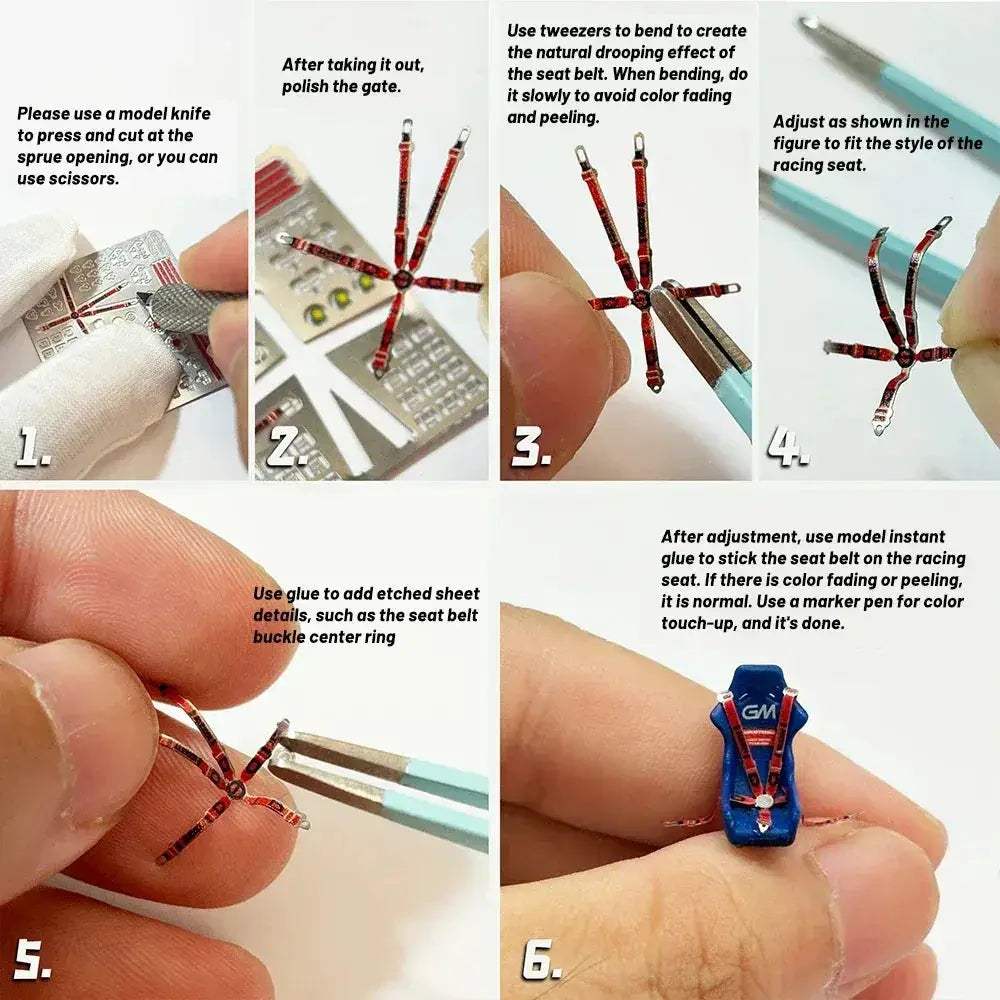 Please use a model knife to press and cut at the sprue opening, or you can use scissors.

1.

After taking it out, polish the gate.

2.

Use tweezers to bend to create the natural drooping effect of the seat belt. When bending, do it slowly to avoid color fading and peeling.

3.

Adjust as shown in the figure to fit the style of the racing seat.

4.

Use glue to add etched sheet details, such as the seat belt buckle center ring

5.

After adjustment, use model instant glue to stick the seat belt on the racing seat. If there is color fading or peeling, it is normal. Use a marker pen for color touch-up, and it's done.

GM

6.